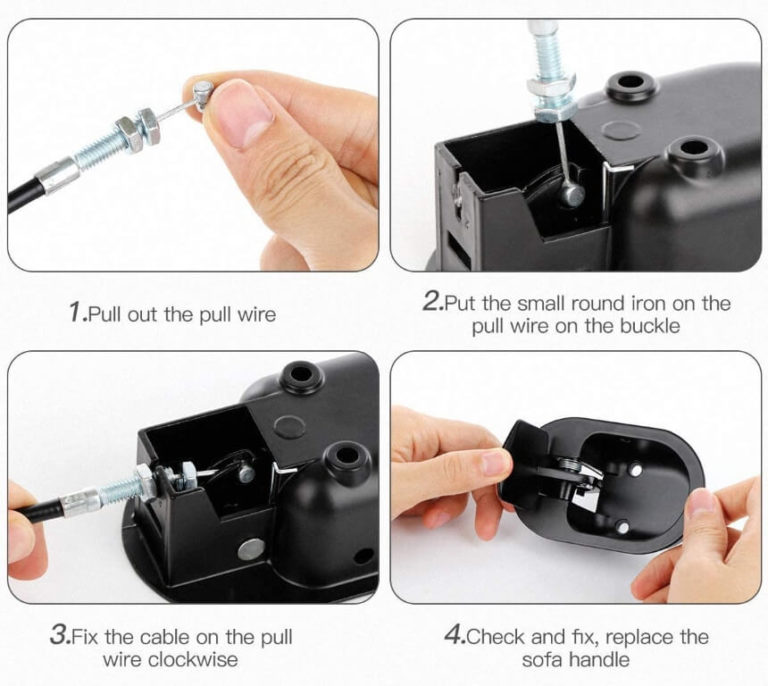 1.Pull out the pull wire

2.Put the small round iron on the pull wire on the buckle

3.Fix the cable on the pull wire clockwise

4.Check and fix, replace the sofa handle